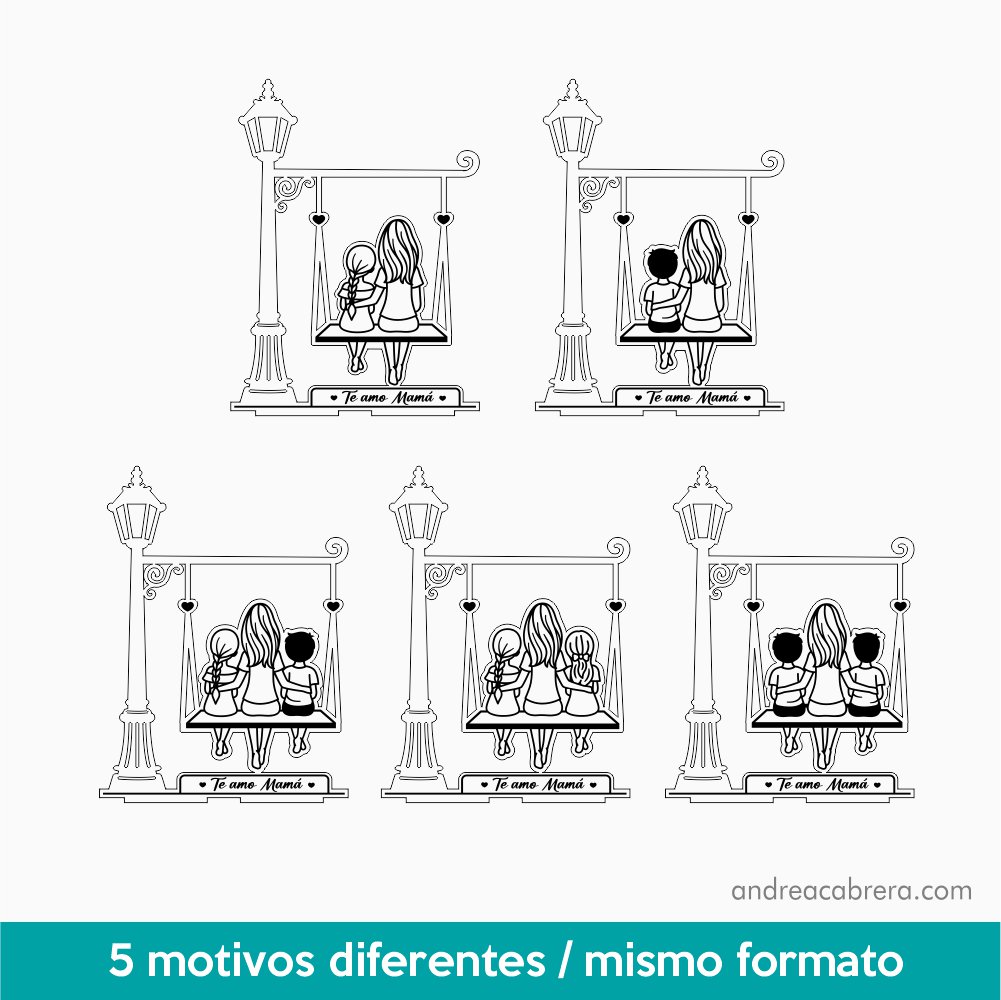 Te amo Mamá

Te amo Mamá

Te amo Mamá

Te amo Mamá

Te amo Mamá

andreacabrera.com

5 motivos diferentes / mismo formato